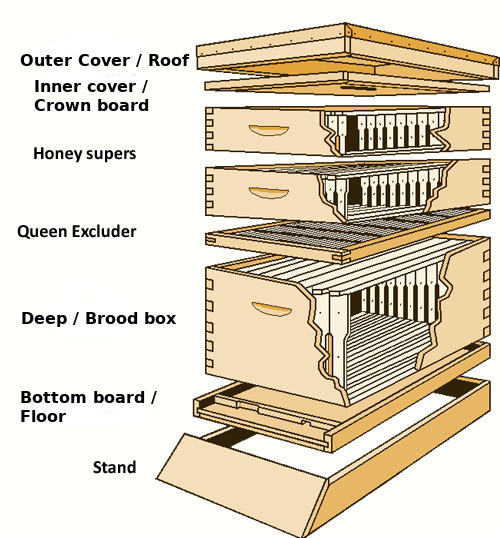 Outer Cover / Roof

Inner cover / Crown board

Honey supers

Queen Excluder

Deep / Brood box

Bottom board / Floor

Stand